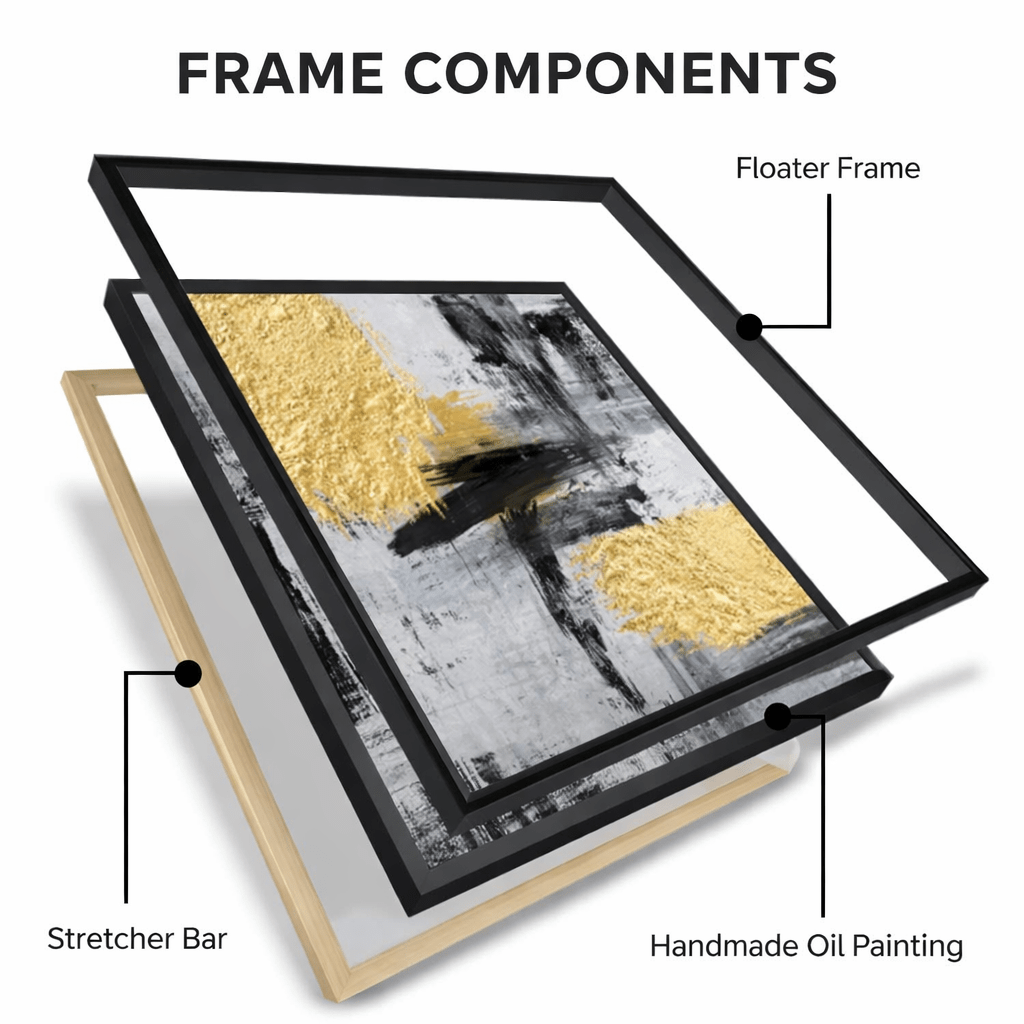 FRAME COMPONENTS

Floater Frame

Stretcher Bar

Handmade Oil Painting