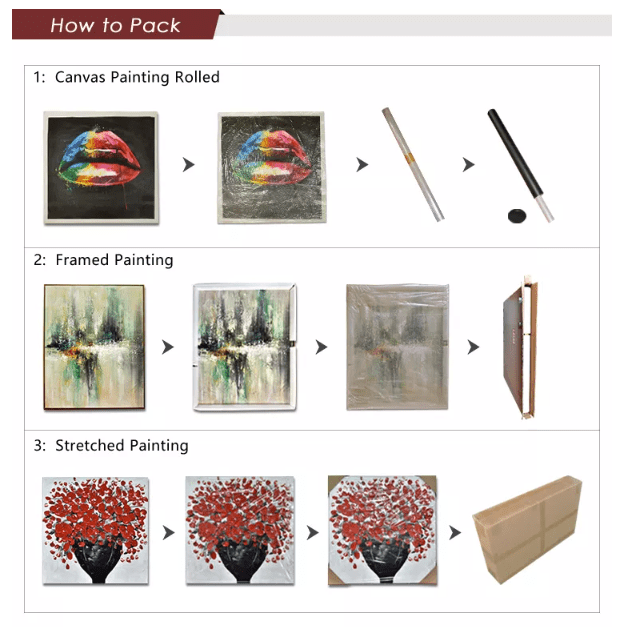 How to Pack

1: Canvas Painting Rolled

2: Framed Painting

3: Stretched Painting